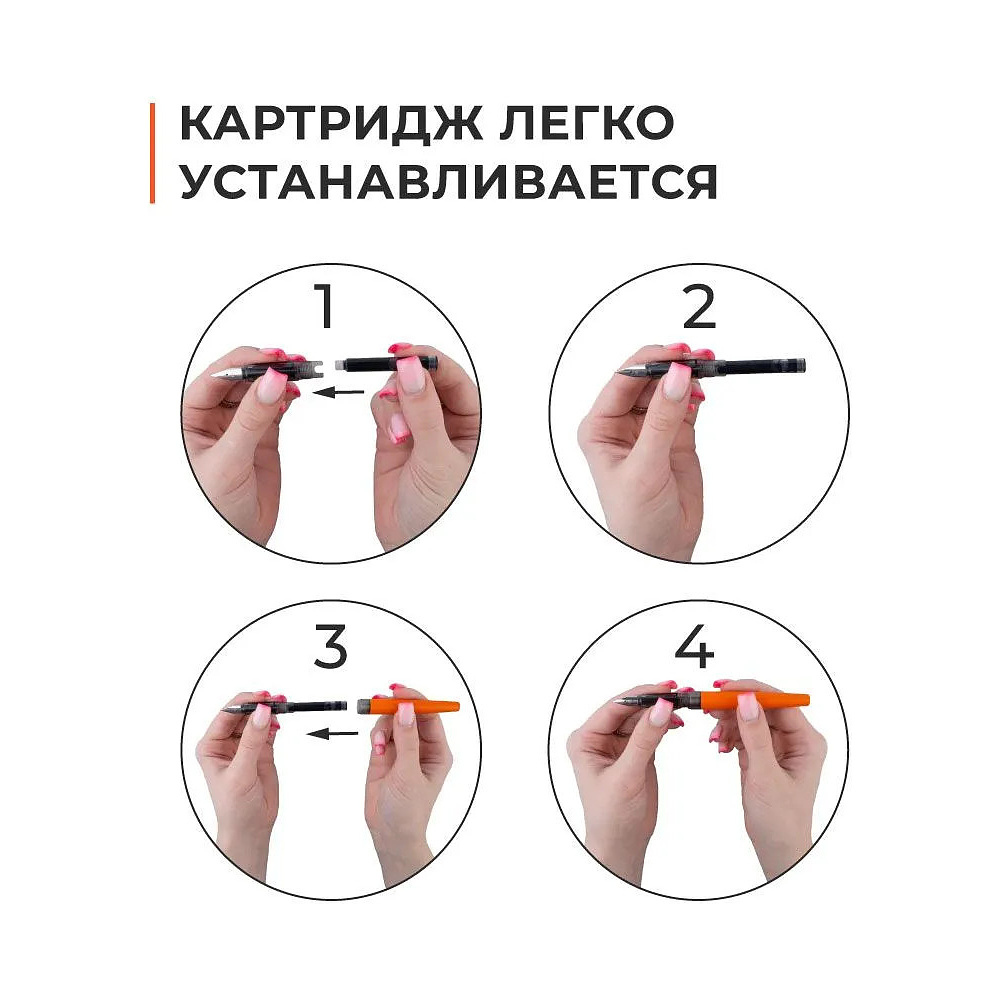 КАРТРИДЖ ЛЕГКО УСТАНАВЛИВАЕТСЯ

1

2

3

4