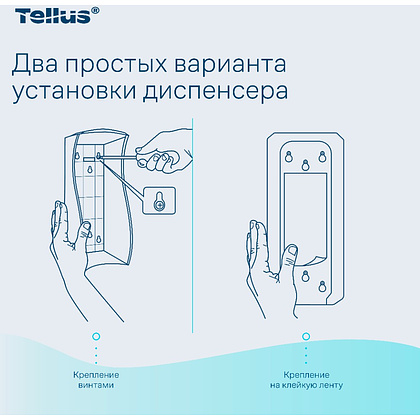 Tellus®

Два простых варианта установки диспенсера

Крепление винтами

Крепление на клейкую ленту