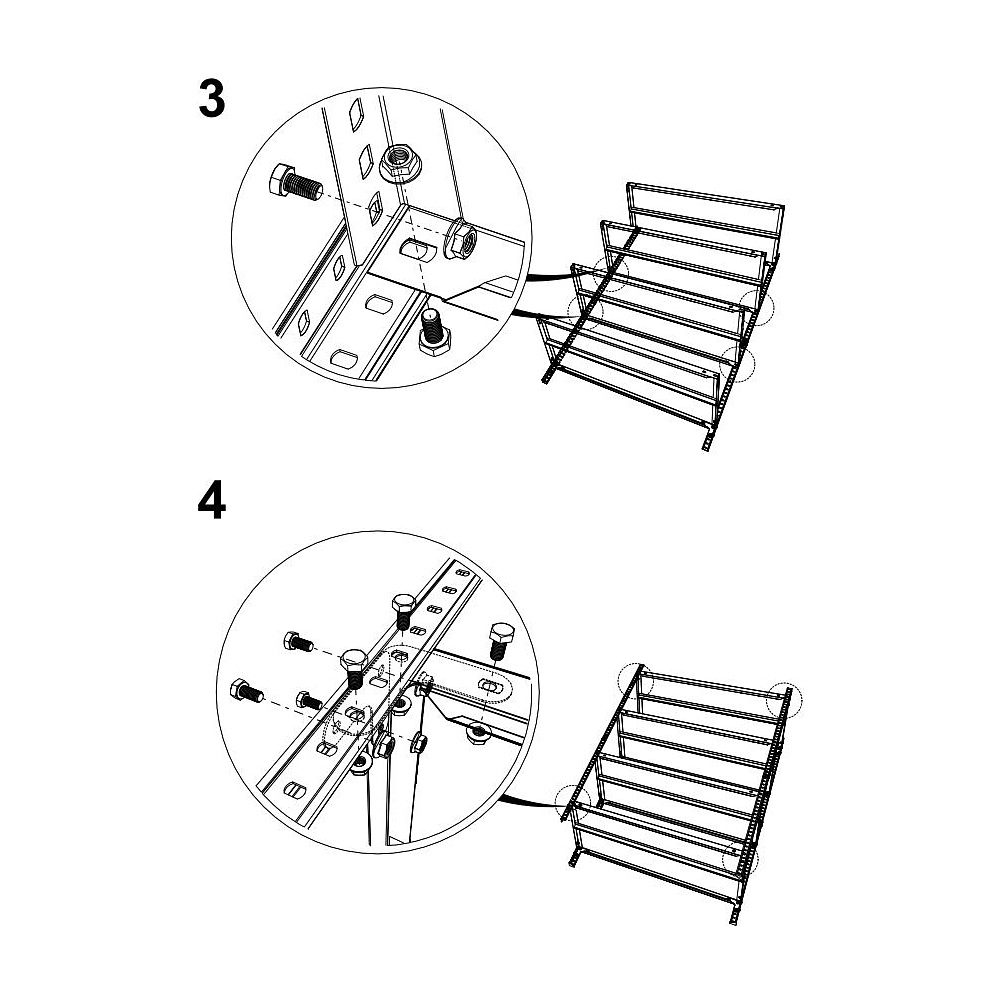 3

4