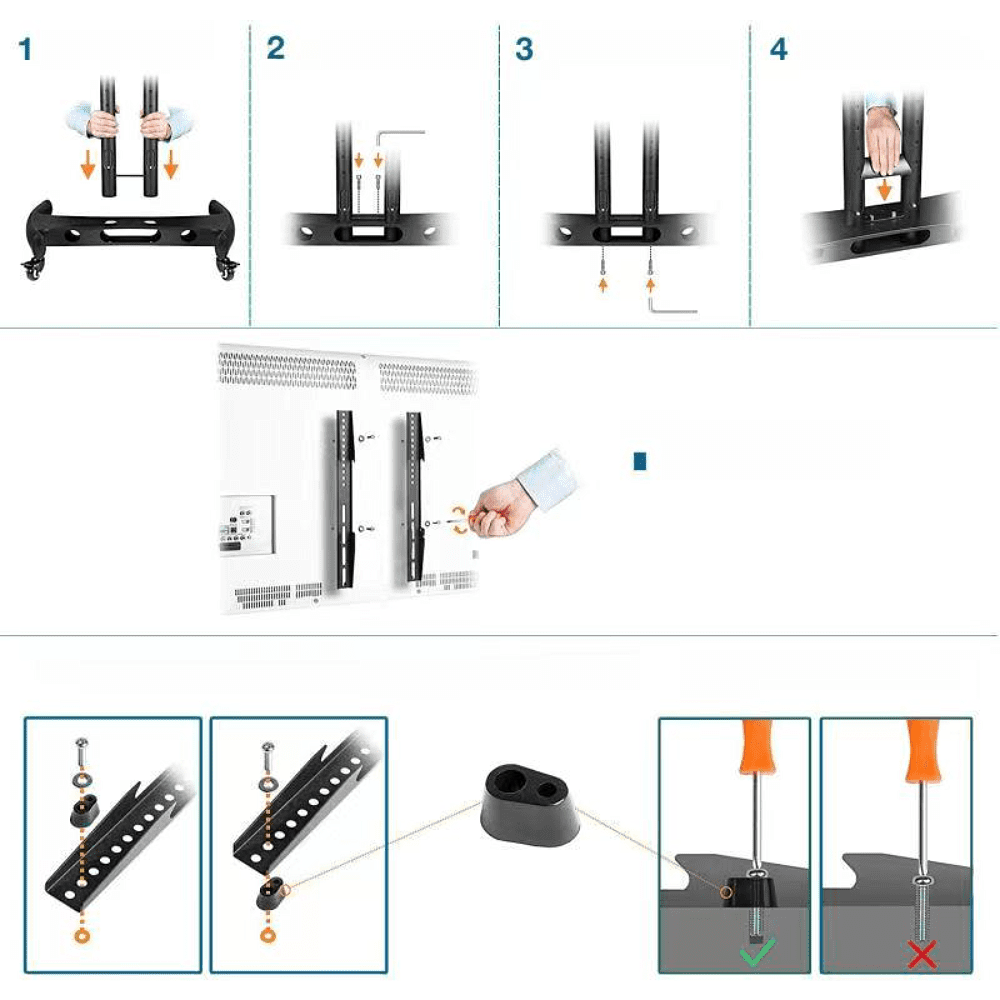 1

2

3

4