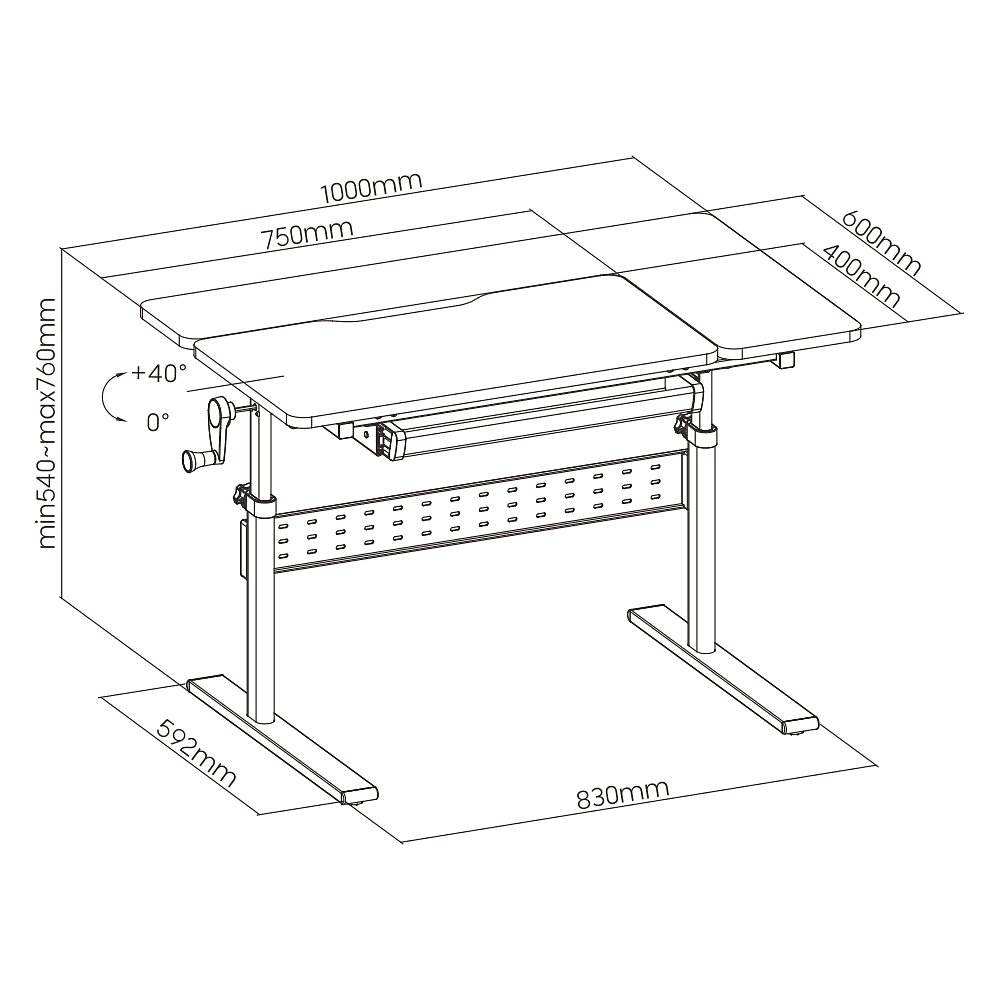 1000mm
750mm
600mm
400mm
min540~max760mm
+40°
0°
592mm
830mm