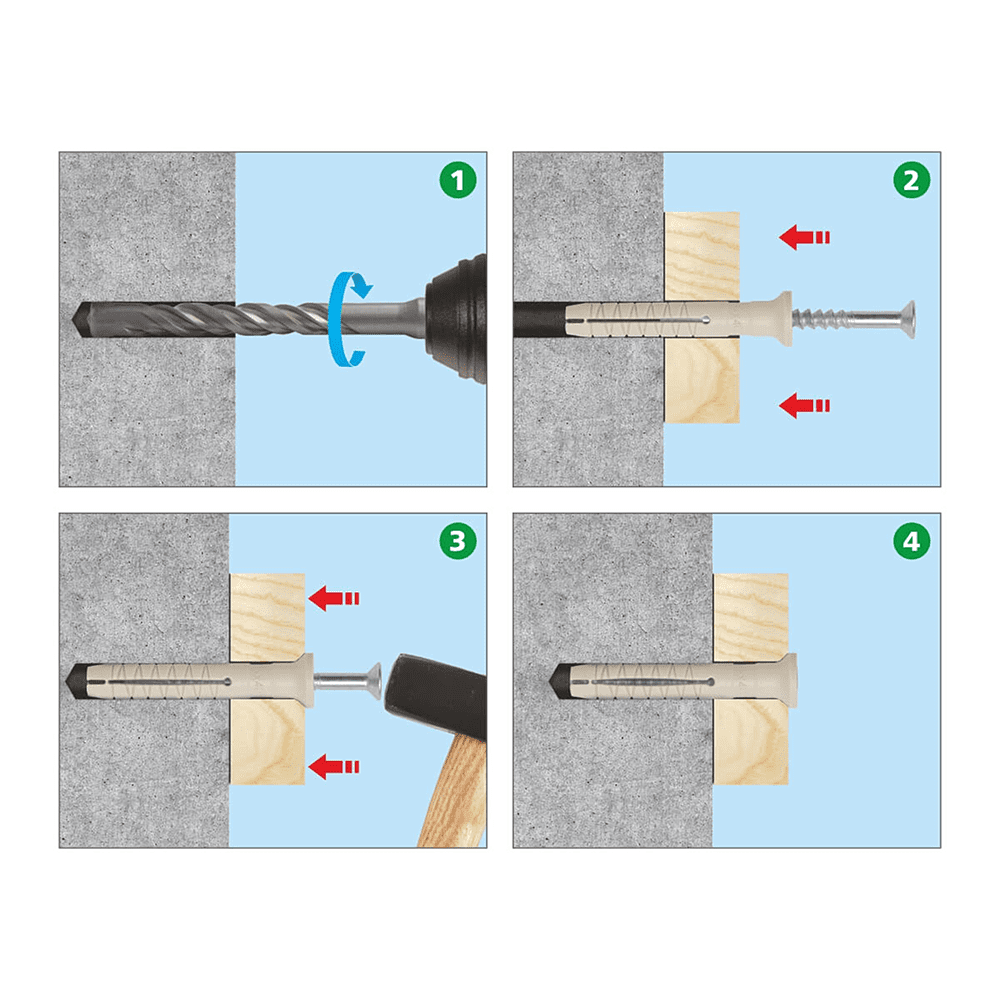 1

2

3

4