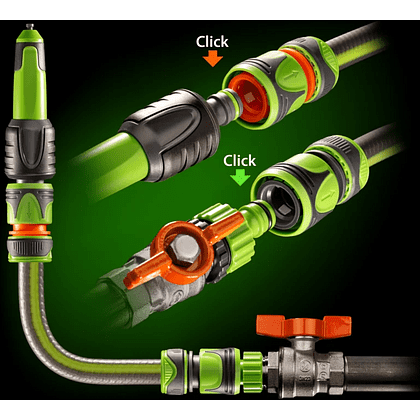 Click

Click